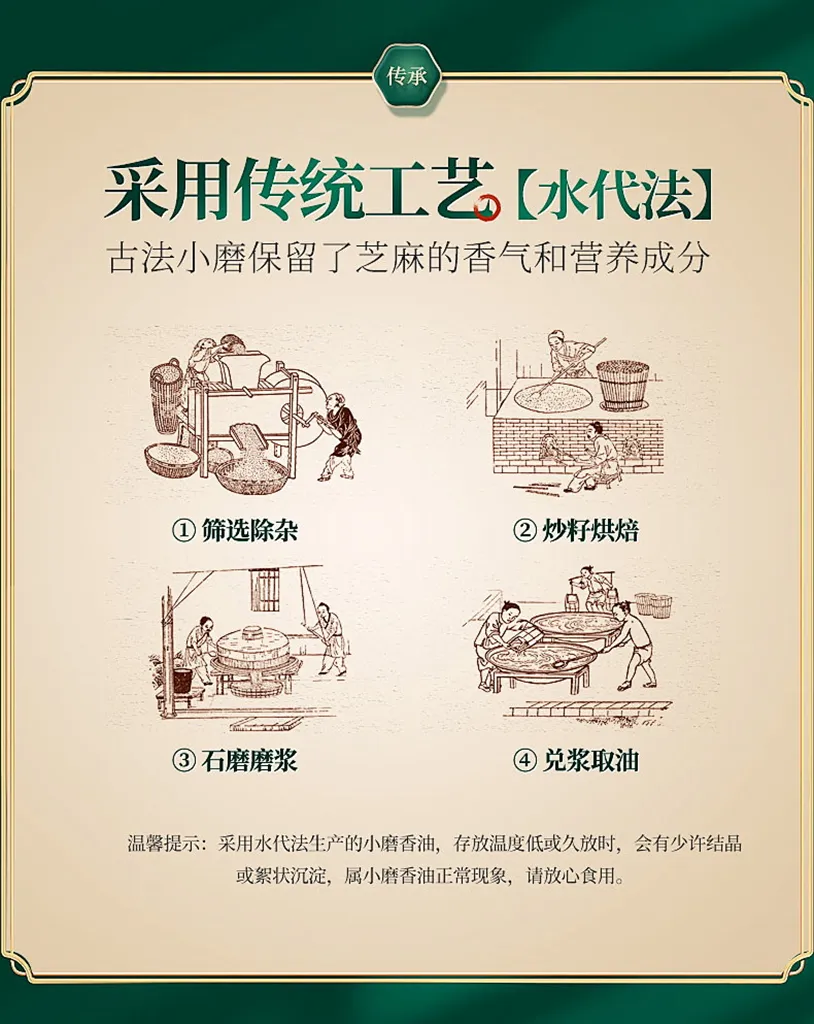 传承

采用传统工艺【水代法】

古法小磨保留了芝麻的香气和营养成分

① 筛选除杂

② 炒籽烘焙

③ 石磨磨浆

④ 兑浆取油

温馨提示：采用水代法生产的小磨香油，存放温度低或久放时，会有少许结晶或絮状沉淀，属小磨香油正常现象，请放心食用。